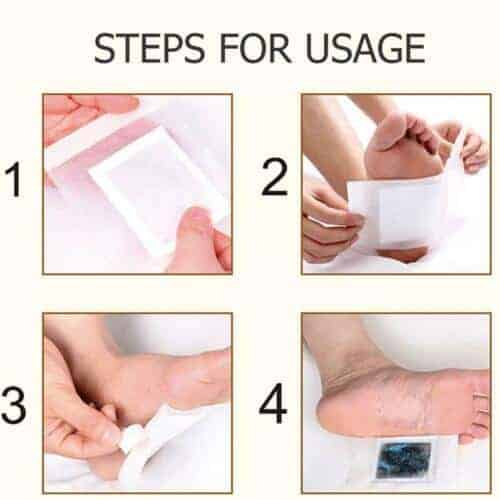 STEPS FOR USAGE

1

2

3

4