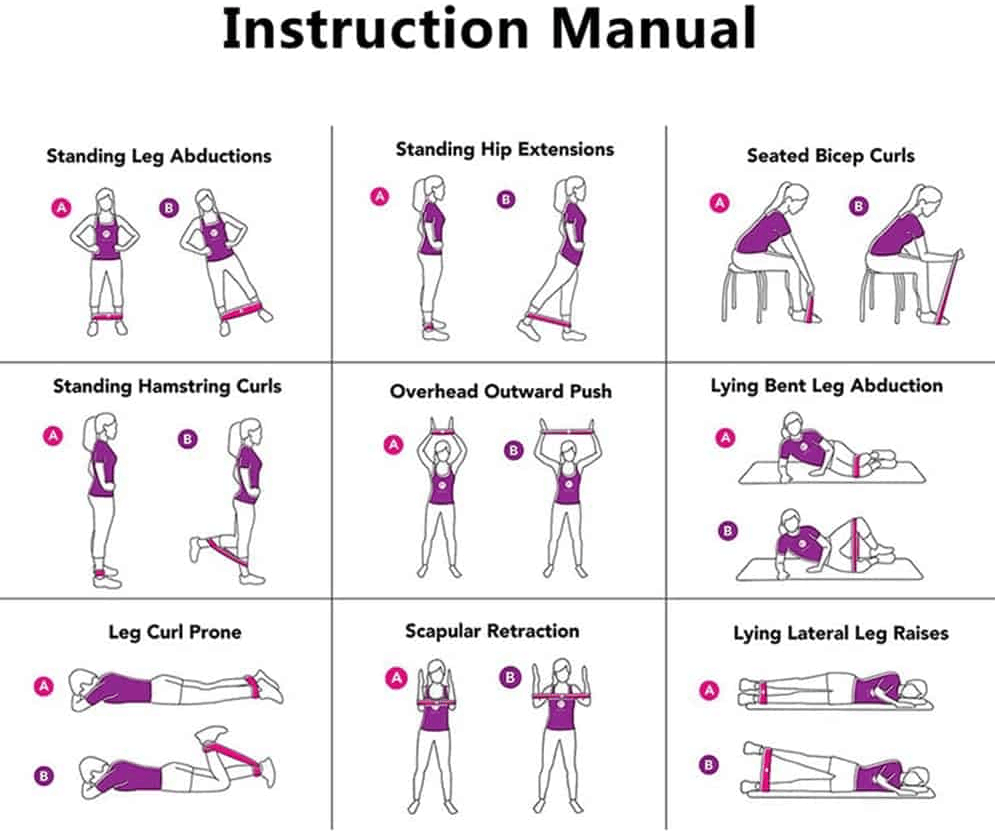 Instruction Manual

Standing Leg Abductions

A B

Standing Hip Extensions

A B

Seated Bicep Curls

A B

Standing Hamstring Curls

A B

Overhead Outward Push

A B

Lying Bent Leg Abduction

A

B

Leg Curl Prone

A

B

Scapular Retraction

A B

Lying Lateral Leg Raises

A

B