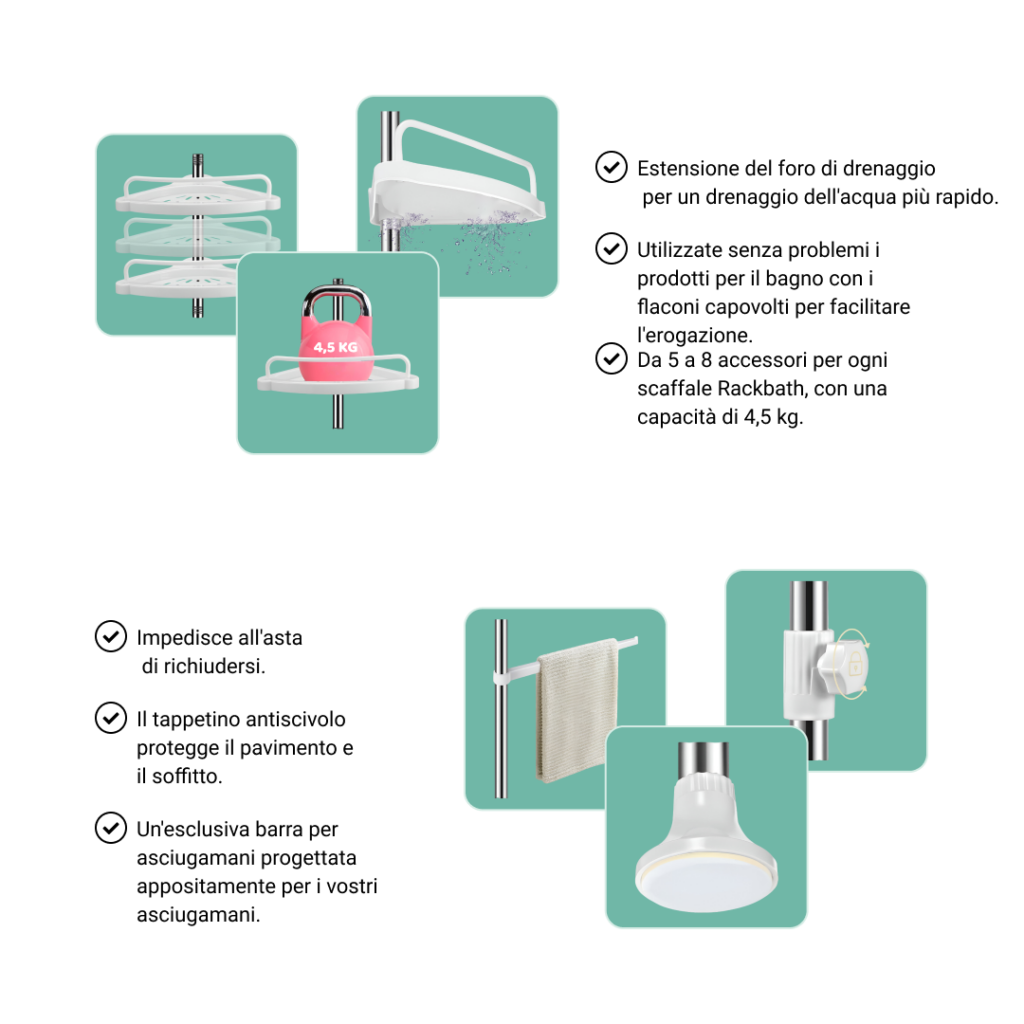 4,5 KG

Estensione del foro di drenaggio per un drenaggio dell'acqua più rapido.

Utilizzate senza problemi i prodotti per il bagno con i flaconi capovolti per facilitare l'erogazione.

Da 5 a 8 accessori per ogni scaffale Rackbath, con una capacità di 4,5 kg.

Impedisce all'asta di richiudersi.

Il tappetino antiscivolo protegge il pavimento e il soffitto.

Un'esclusiva barra per asciugamani progettata appositamente per i vostri asciugamani.