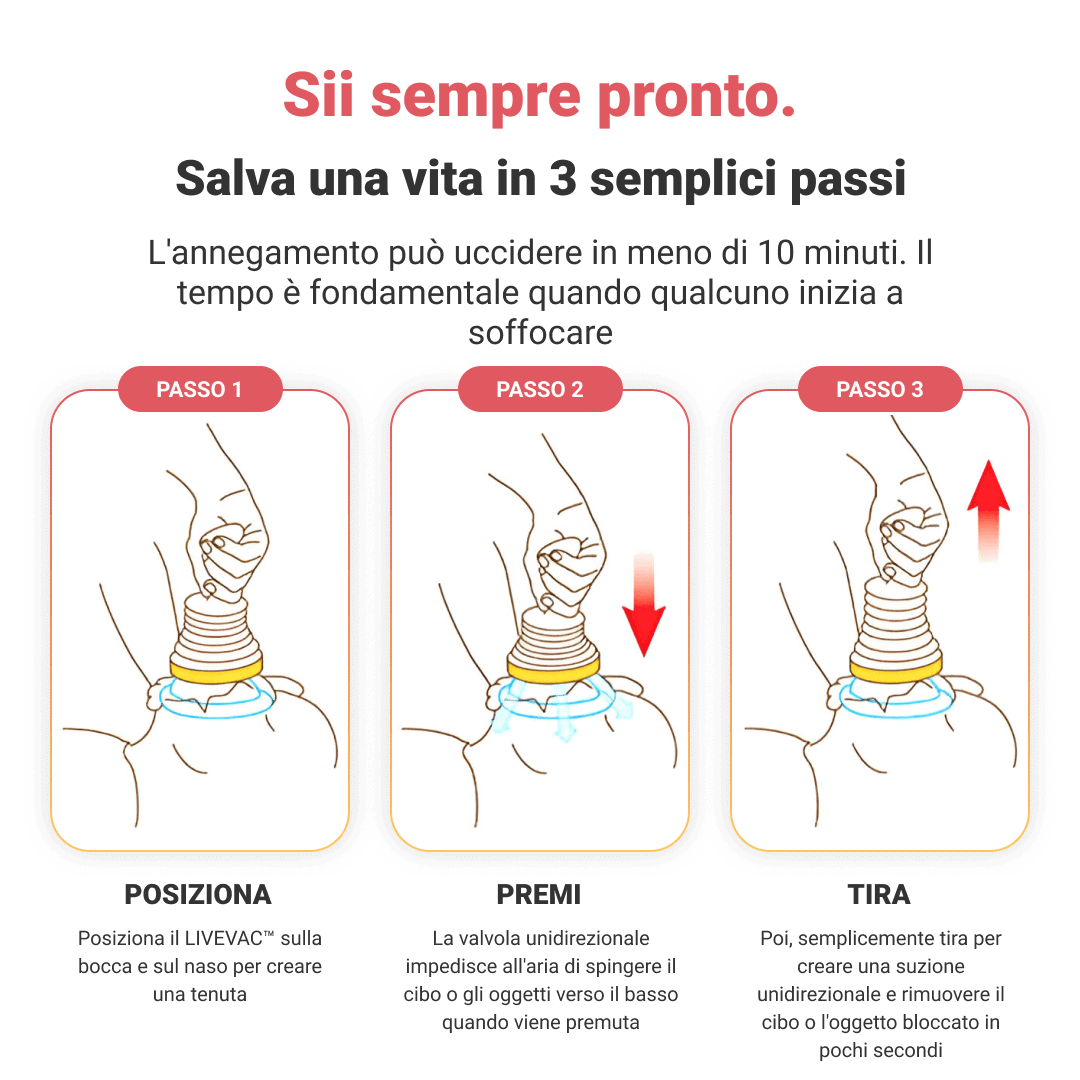 Sii sempre pronto.

Salva una vita in 3 semplici passi

L'annegamento può uccidere in meno di 10 minuti. Il tempo è fondamentale quando qualcuno inizia a soffocare

PASSO 1

POSIZIONA

Posiziona il LIVEVAC™ sulla bocca e sul naso per creare una tenuta

PASSO 2

PREMI

La valvola unidirezionale impedisce all'aria di spingere il cibo o gli oggetti verso il basso quando viene premuta

PASSO 3

TIRA

Poi, semplicemente tira per creare una suzione unidirezionale e rimuovere il cibo o l'oggetto bloccato in pochi secondi