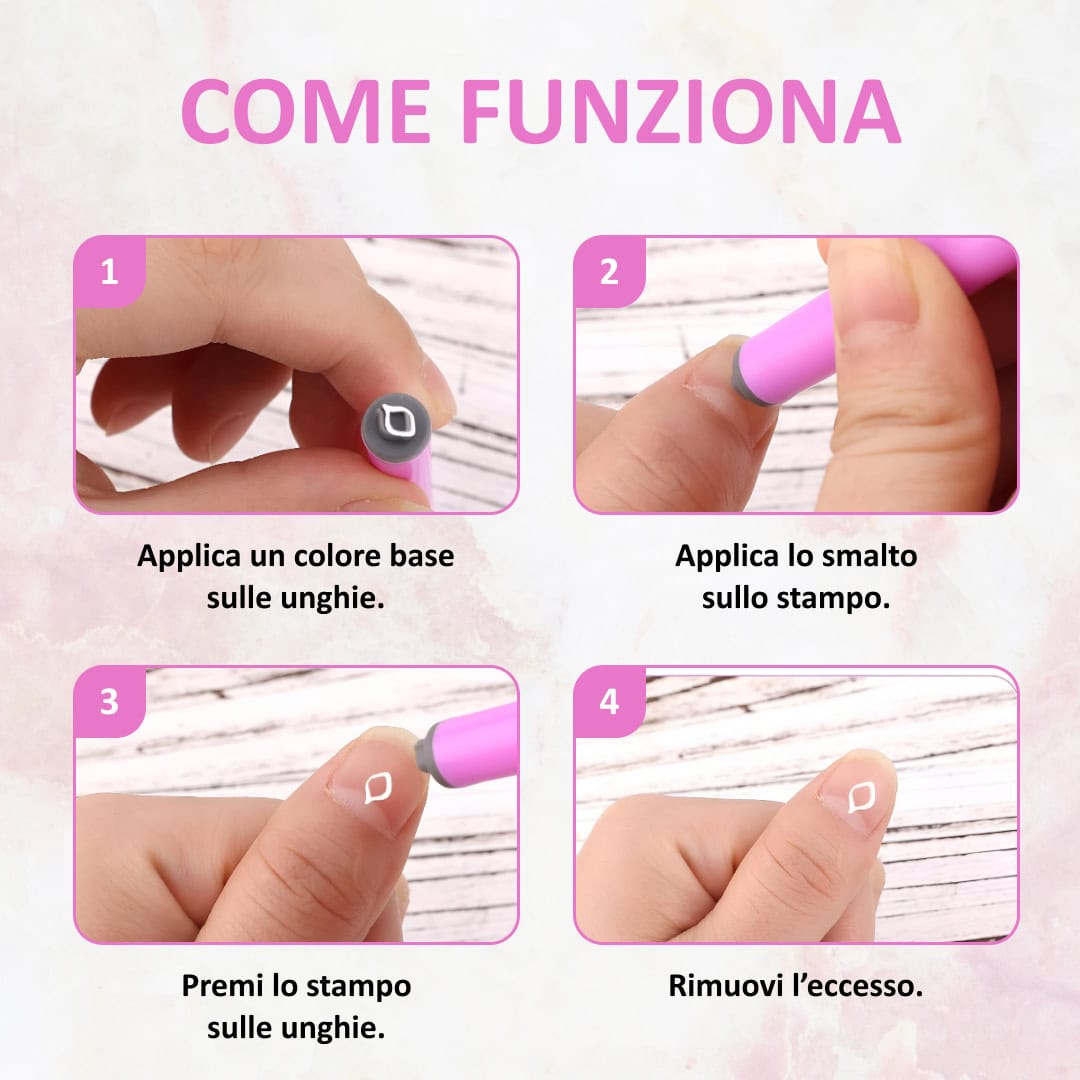 COME FUNZIONA

1

Applica un colore base sulle unghie.

2

Applica lo smalto sullo stampo.

3

Premi lo stampo sulle unghie.

4

Rimuovi l’eccesso.