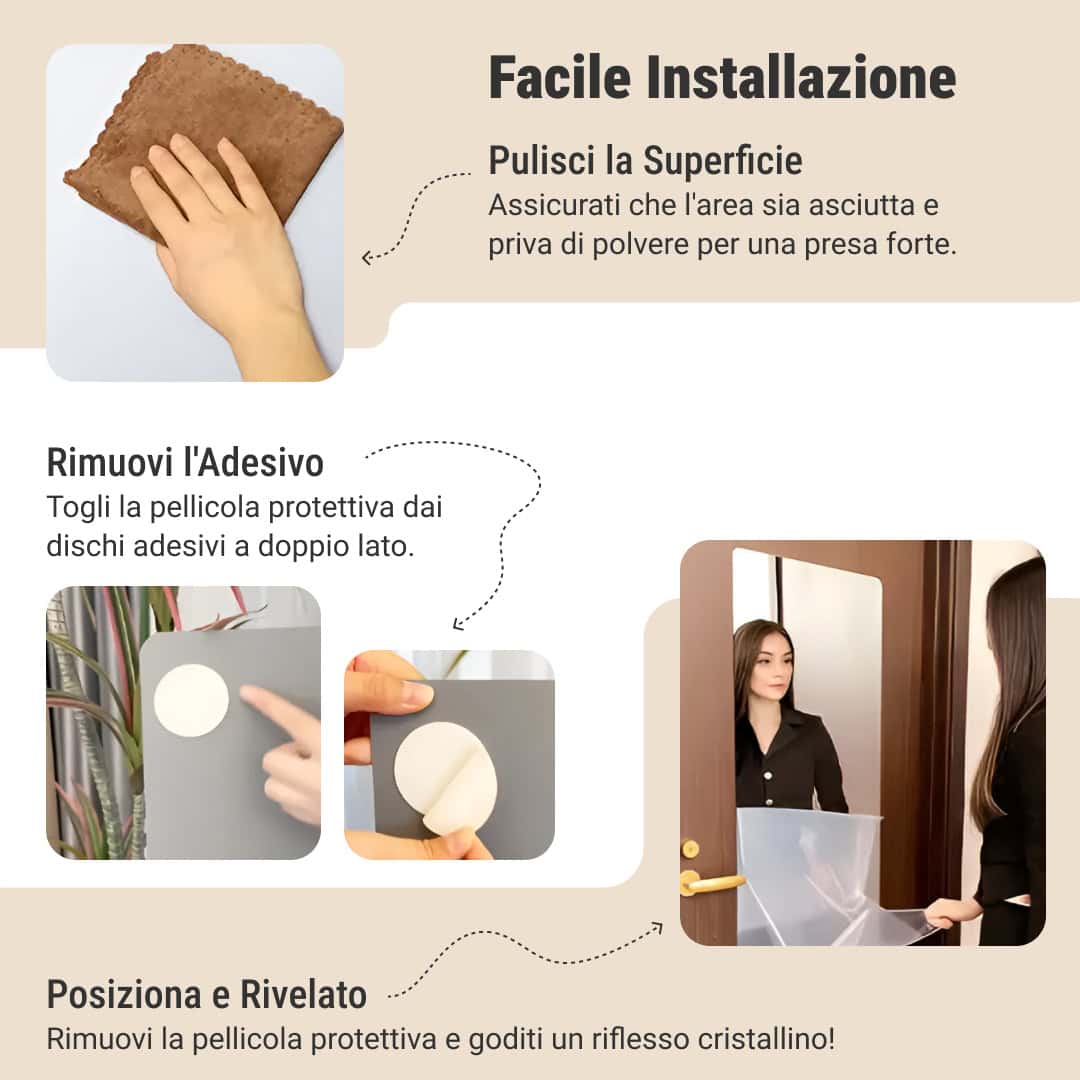 Facile Installazione

Pulisci la Superficie
Assicurati che l'area sia asciutta e priva di polvere per una presa forte.

Rimuovi l'Adesivo
Togli la pellicola protettiva dai dischi adesivi a doppio lato.

Posiziona e Rivelato
Rimuovi la pellicola protettiva e goditi un riflesso cristallino!